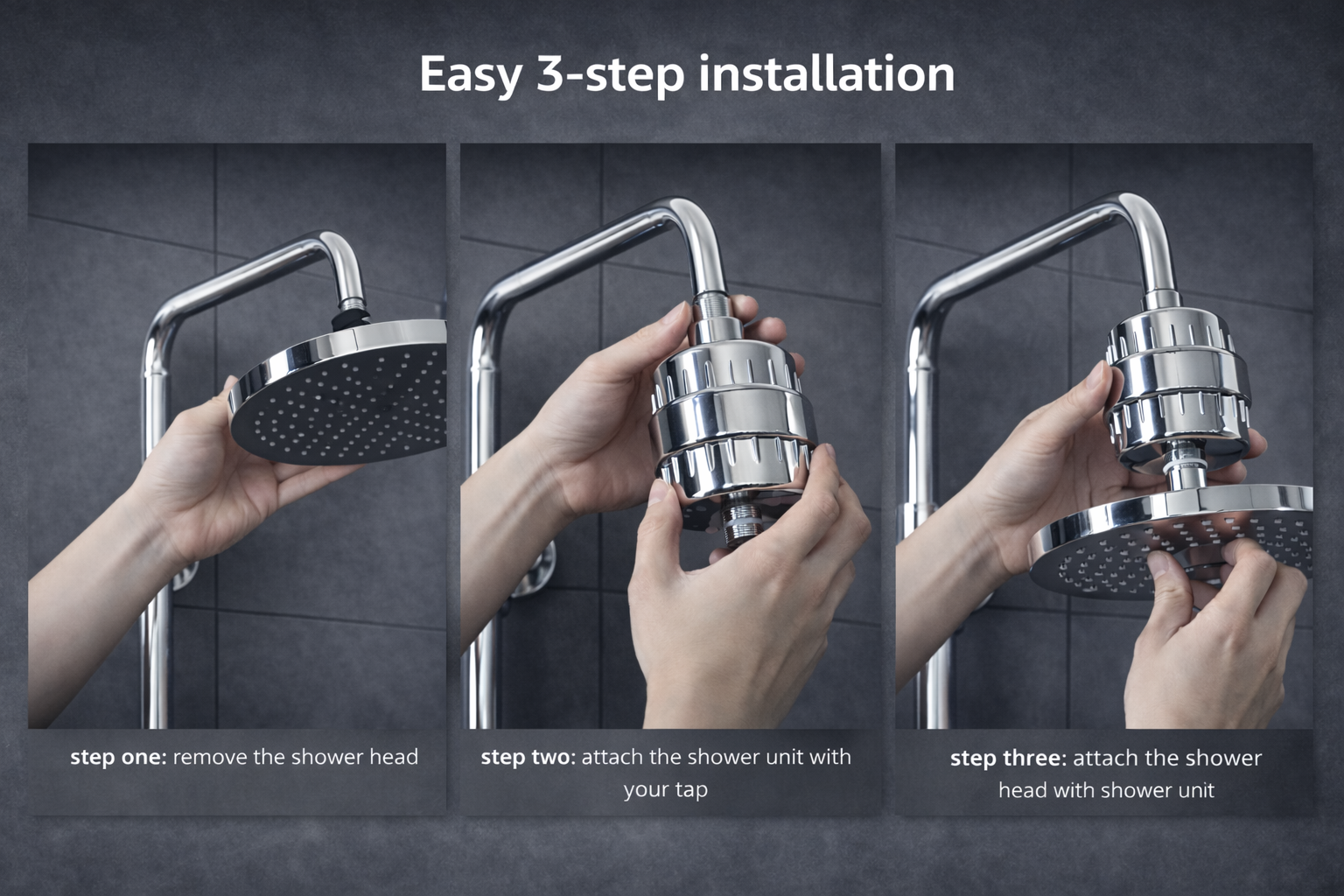 Easy 3-step installation

step one: remove the shower head

step two: attach the shower unit with your tap

step three: attach the shower head with shower unit